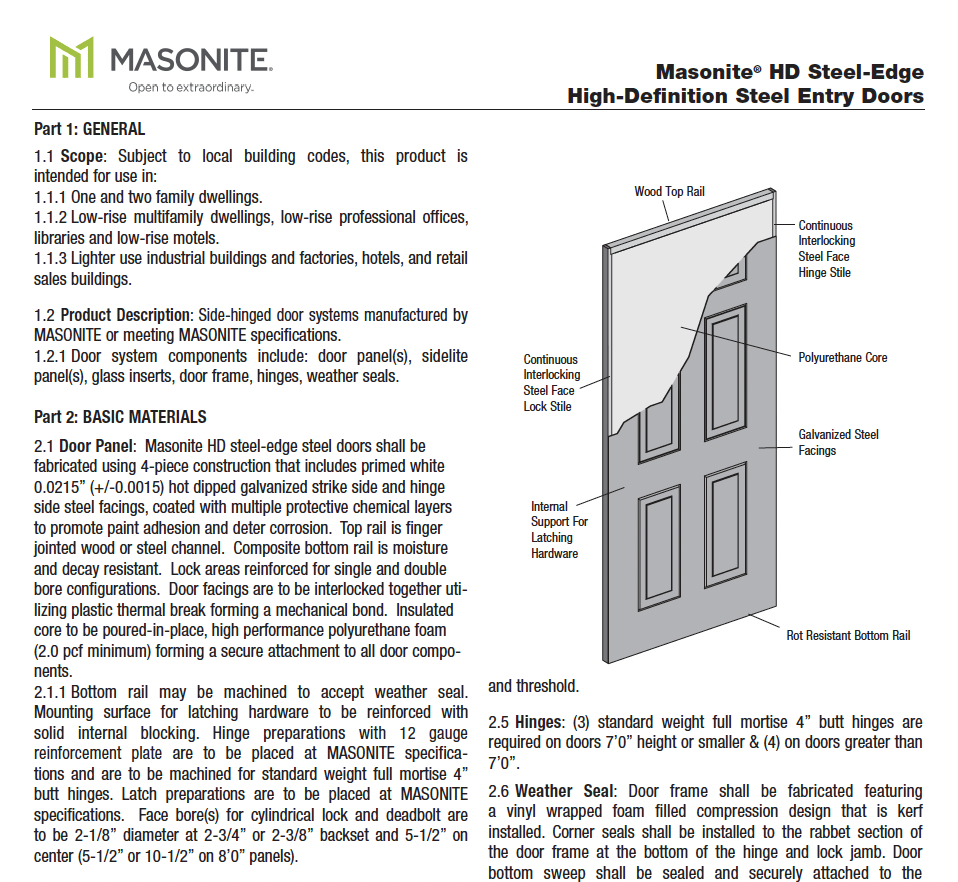 MASONITE.
Open to extraordinary.

Masonite® HD Steel-Edge
High-Definition Steel Entry Doors

Part 1: GENERAL

1.1 Scope: Subject to local building codes, this product is intended for use in:
1.1.1 One and two family dwellings.
1.1.2 Low-rise multifamily dwellings, low-rise professional offices, libraries and low-rise motels.
1.1.3 Lighter use industrial buildings and factories, hotels, and retail sales buildings.

1.2 Product Description: Side-hinged door systems manufactured by MASONITE or meeting MASONITE specifications.
1.2.1 Door system components include: door panel(s), sidelite panel(s), glass inserts, door frame, hinges, weather seals.

Part 2: BASIC MATERIALS

2.1 Door Panel: Masonite HD steel-edge steel doors shall be fabricated using 4-piece construction that includes primed white 0.0215" (+/-0.0015) hot dipped galvanized strike side and hinge side steel facings, coated with multiple protective chemical layers to promote paint adhesion and deter corrosion. Top rail is finger jointed wood or steel channel. Composite bottom rail is moisture and decay resistant. Lock areas reinforced for single and double bore configurations. Door facings are to be interlocked together utilizing plastic thermal break forming a mechanical bond. Insulated core to be poured-in-place, high performance polyurethane foam (2.0 pcf minimum) forming a secure attachment to all door components.
2.1.1 Bottom rail may be machined to accept weather seal. Mounting surface for latching hardware to be reinforced with solid internal blocking. Hinge preparations with 12 gauge reinforcement plate are to be placed at MASONITE specifications and are to be machined for standard weight full mortise 4" butt hinges. Latch preparations are to be placed at MASONITE specifications. Face bore(s) for cylindrical lock and deadbolt are to be 2-1/8" diameter at 2-3/4" or 2-3/8" backset and 5-1/2" on center (5-1/2" or 10-1/2" on 8'0" panels).

Wood Top Rail
Continuous Interlocking Steel Face Hinge Stile
Polyurethane Core
Continuous Interlocking Steel Face Lock Stile
Galvanized Steel Facings
Internal Support For Latching Hardware
Rot Resistant Bottom Rail

and threshold.

2.5 Hinges: (3) standard weight full mortise 4" butt hinges are required on doors 7'0" height or smaller & (4) on doors greater than 7'0".

2.6 Weather Seal: Door frame shall be fabricated featuring a vinyl wrapped foam filled compression design that is kerf installed. Corner seals shall be installed to the rabbet section of the door frame at the bottom of the hinge and lock jamb. Door bottom sweep shall be sealed and securely attached to the